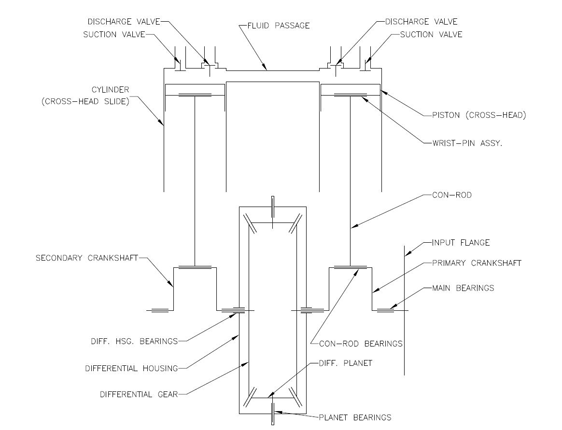 DISCHARGE VALVE
SUCTION VALVE
FLUID PASSAGE
DISCHARGE VALVE
SUCTION VALVE
CYLINDER
(CROSS-HEAD SLIDE)
PISTON (CROSS-HEAD)
WRIST-PIN ASSY.
CON-ROD
INPUT FLANGE
SECONDARY CRANKSHAFT
PRIMARY CRANKSHAFT
MAIN BEARINGS
DIFF. HSG. BEARINGS
CON-ROD BEARINGS
DIFFERENTIAL HOUSING
DIFF. PLANET
DIFFERENTIAL GEAR
PLANET BEARINGS